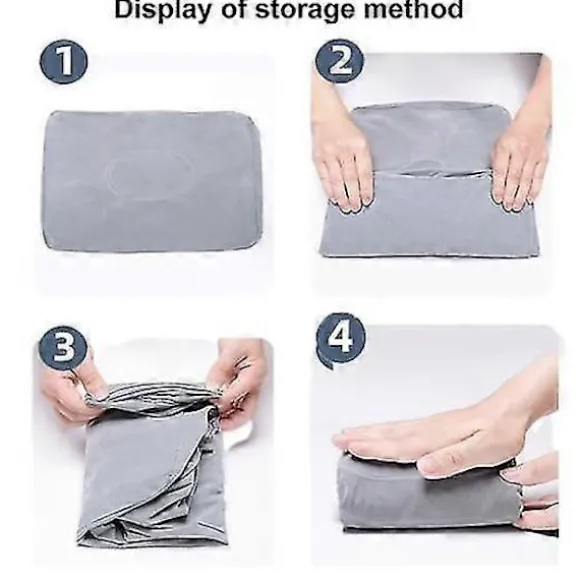 Display of storage method

1

2

3

4